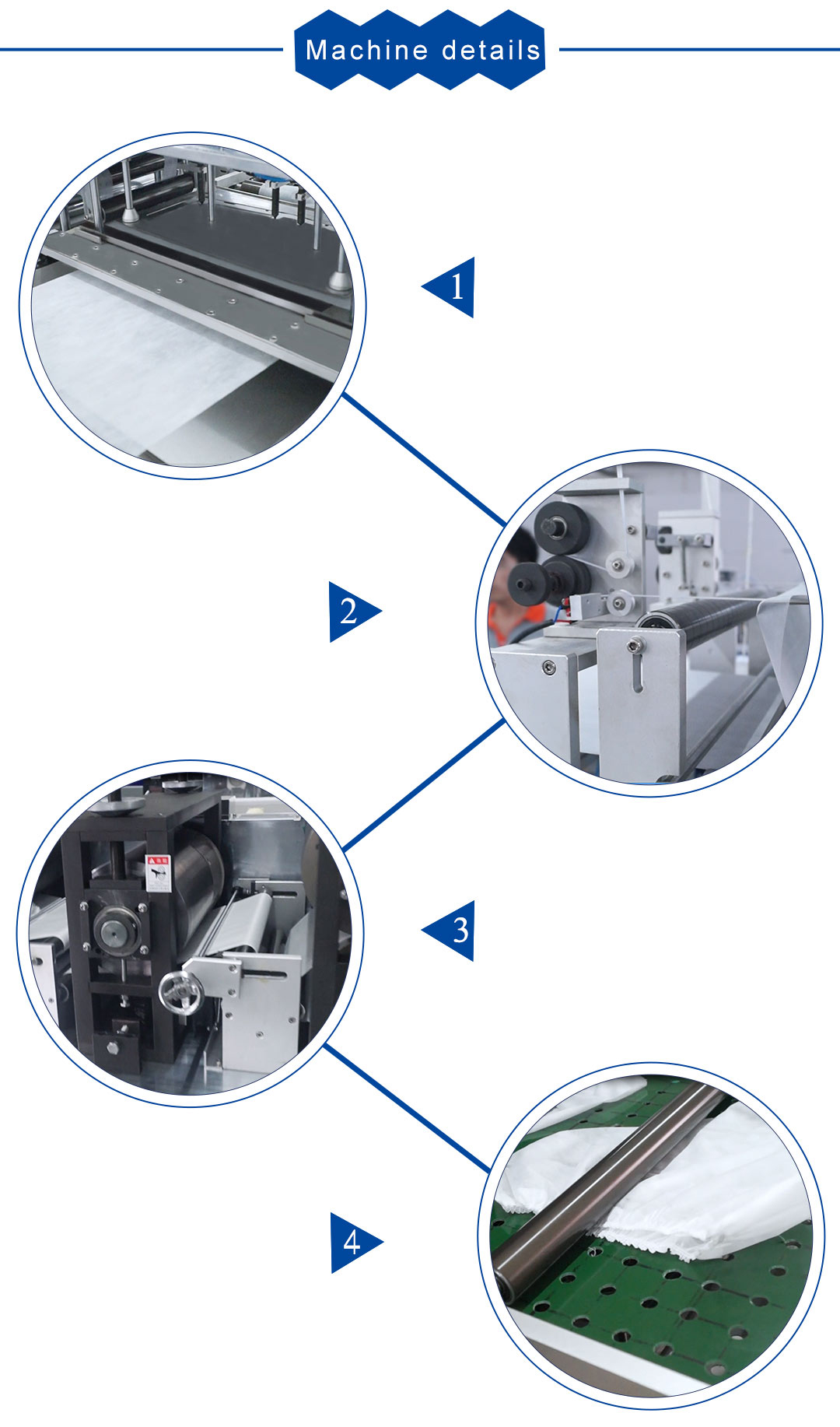 Machine details

1

2

3

4