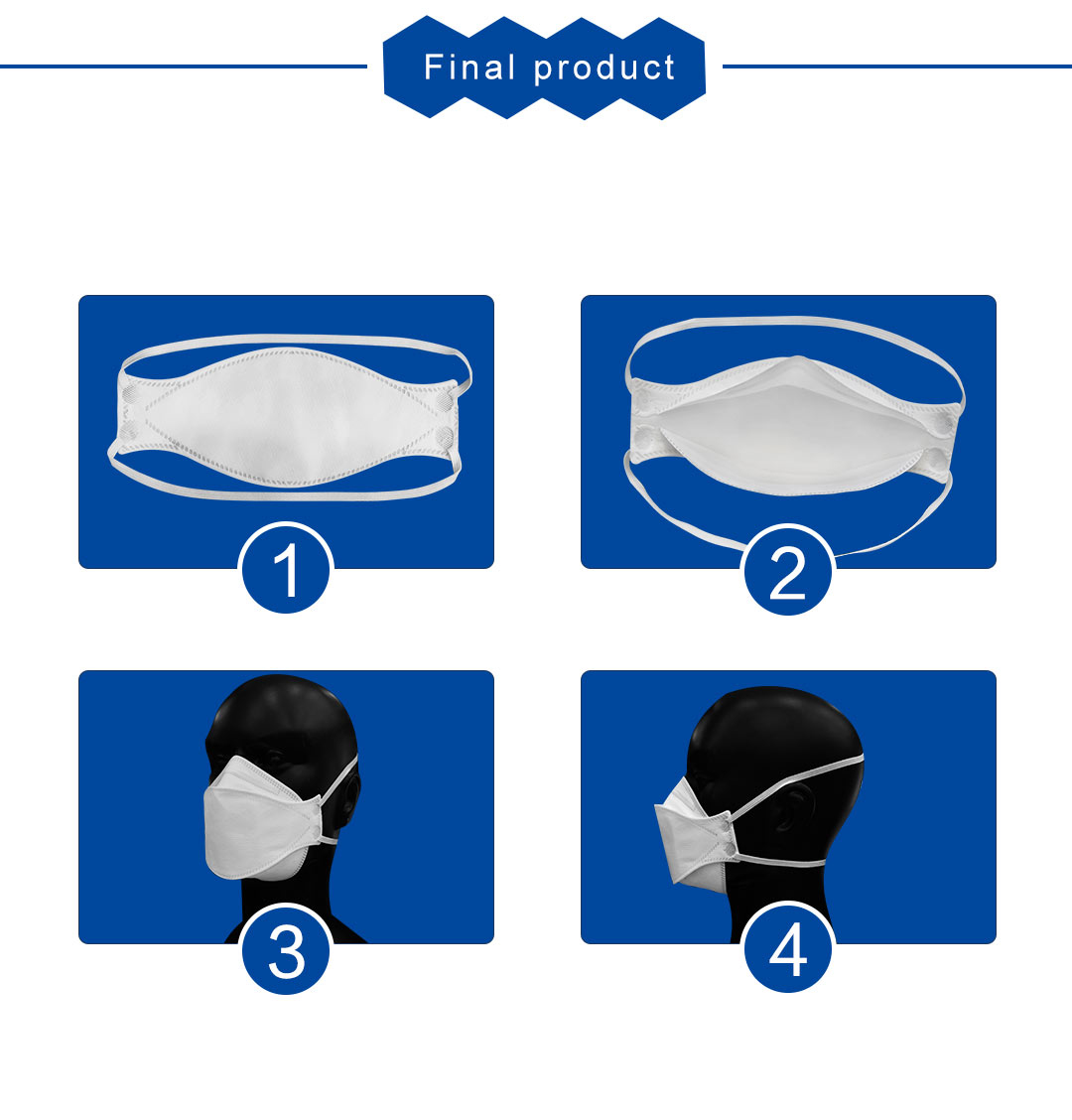 Final product

1

2

3

4