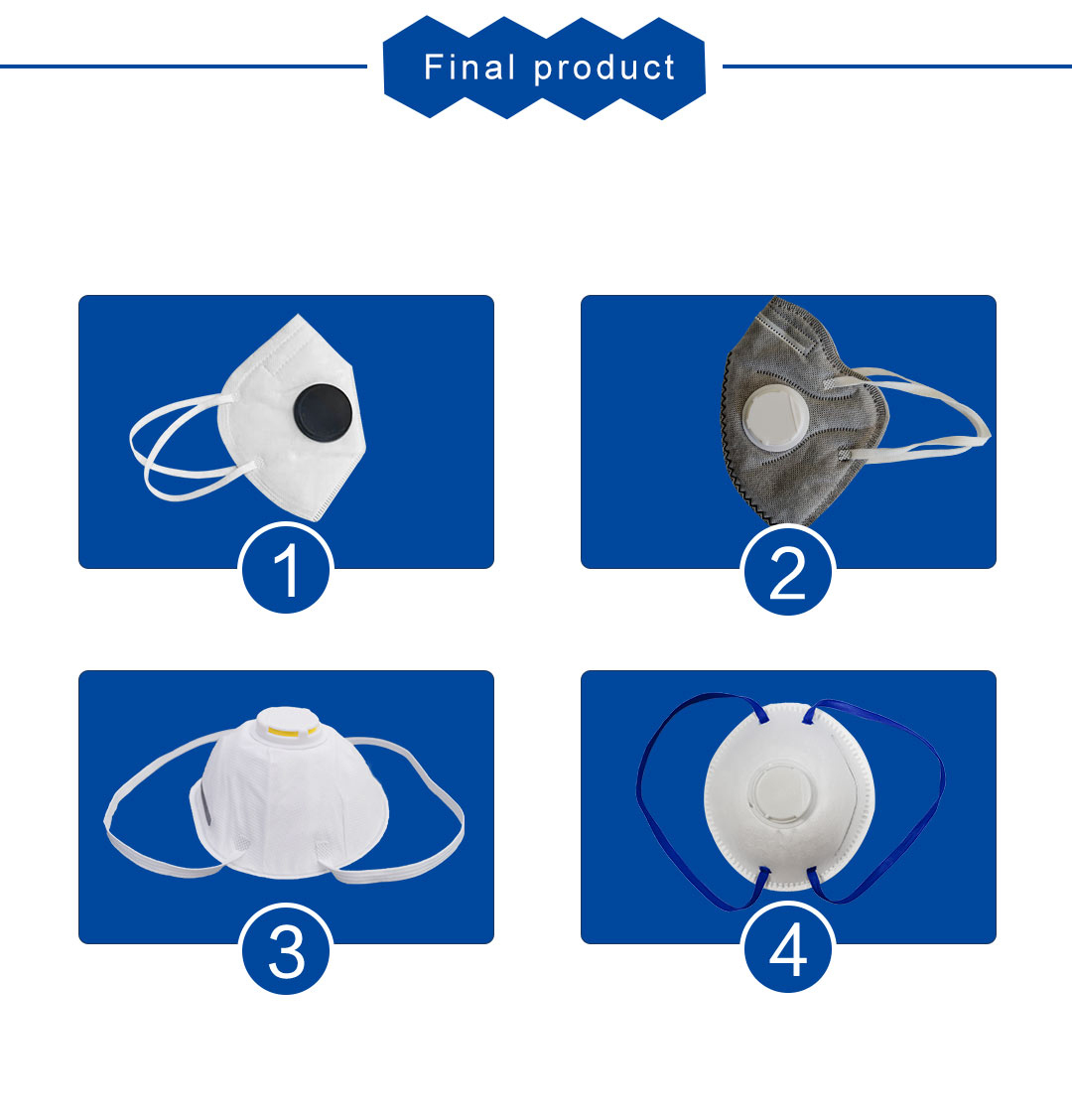 Final product

1

2

3

4