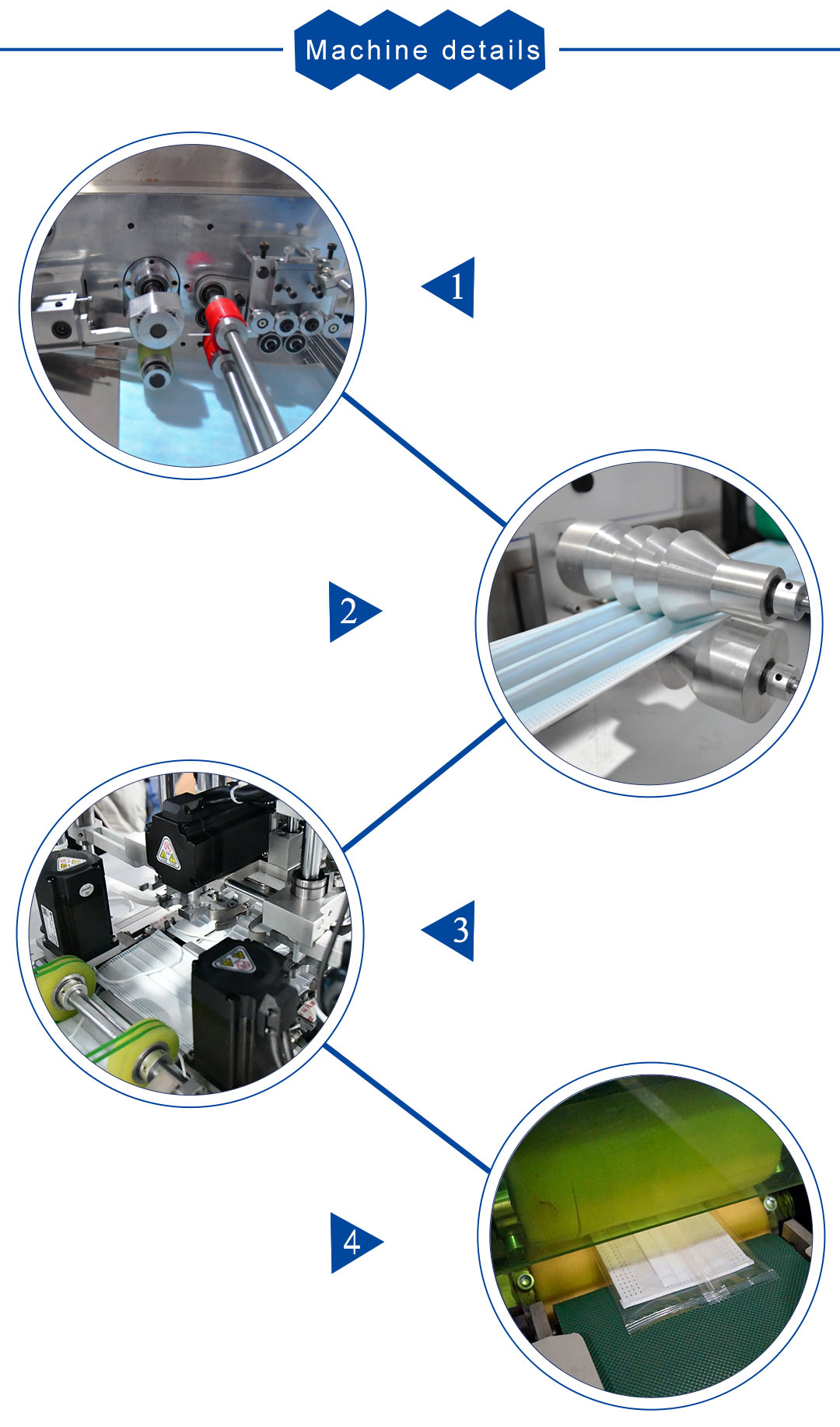 Machine details

1

2

3

4