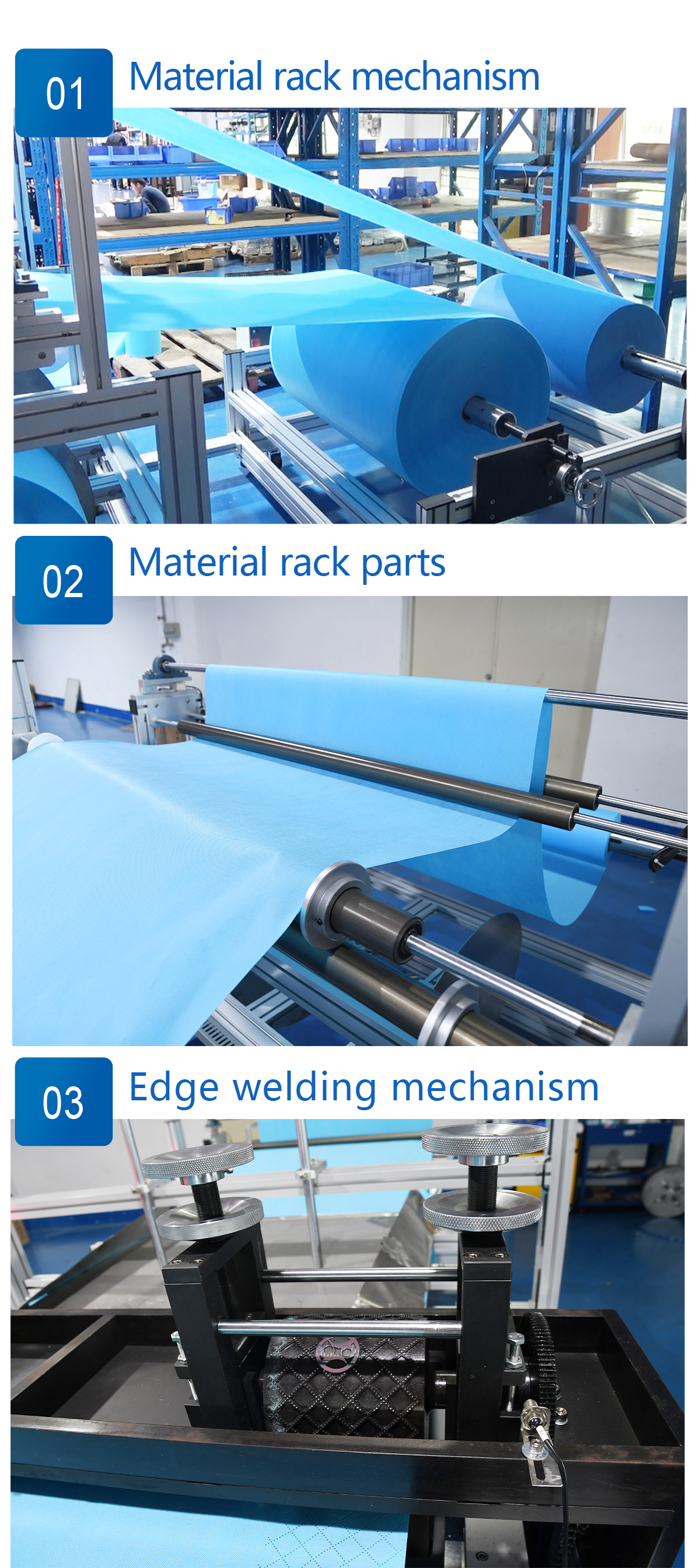 01 Material rack mechanism

02 Material rack parts

03 Edge welding mechanism