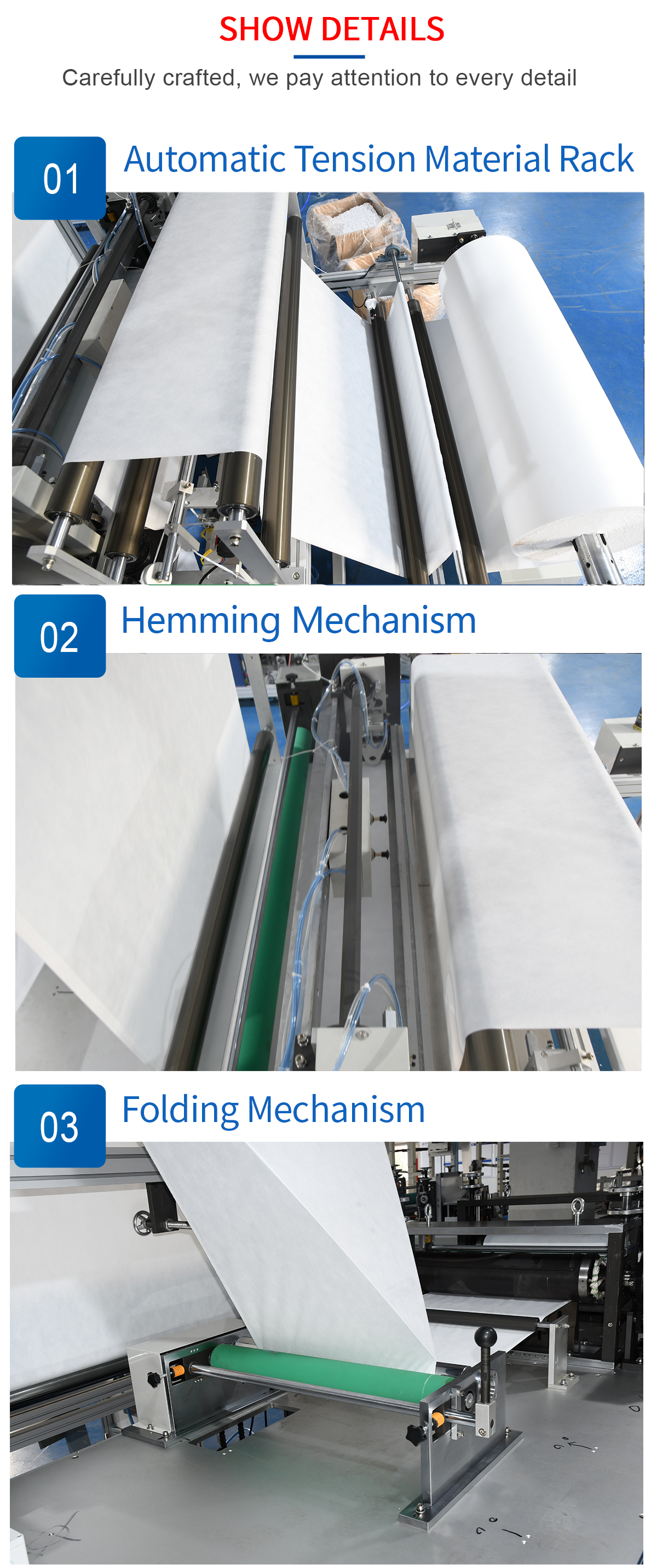 SHOW DETAILS

Carefully crafted, we pay attention to every detail

01 Automatic Tension Material Rack

02 Hemming Mechanism

03 Folding Mechanism