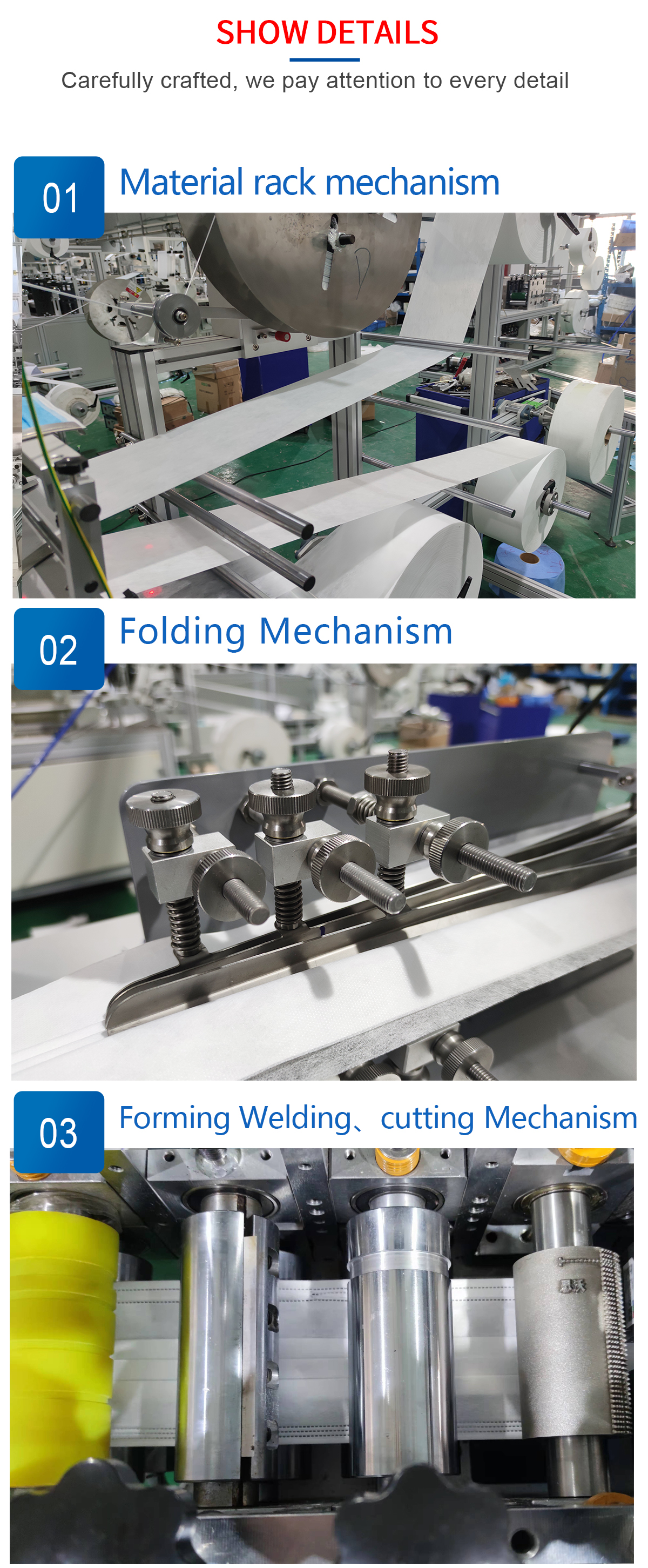 SHOW DETAILS

Carefully crafted, we pay attention to every detail

01 Material rack mechanism

02 Folding Mechanism

03 Forming Welding、cutting Mechanism