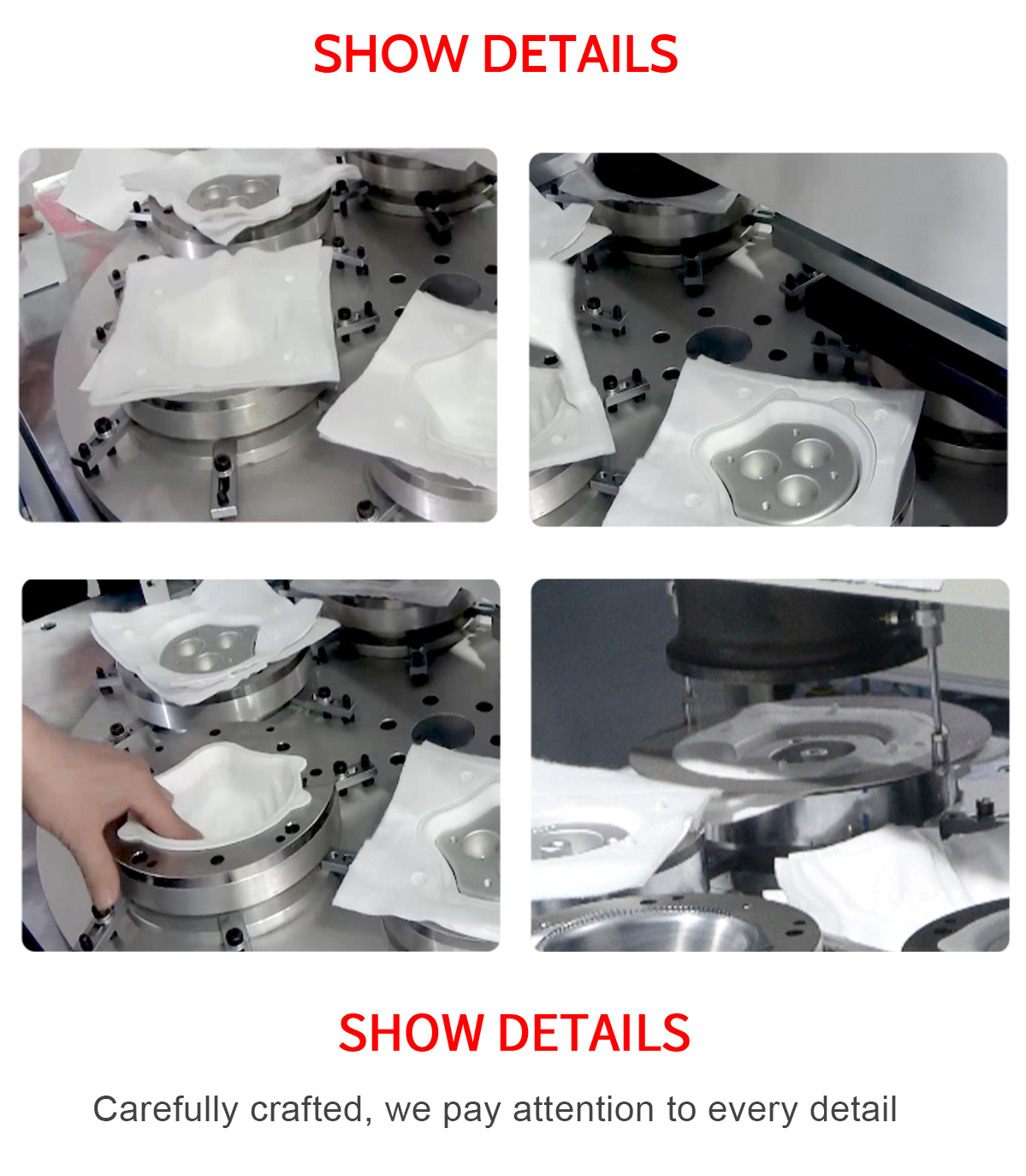 SHOW DETAILS

SHOW DETAILS

Carefully crafted, we pay attention to every detail