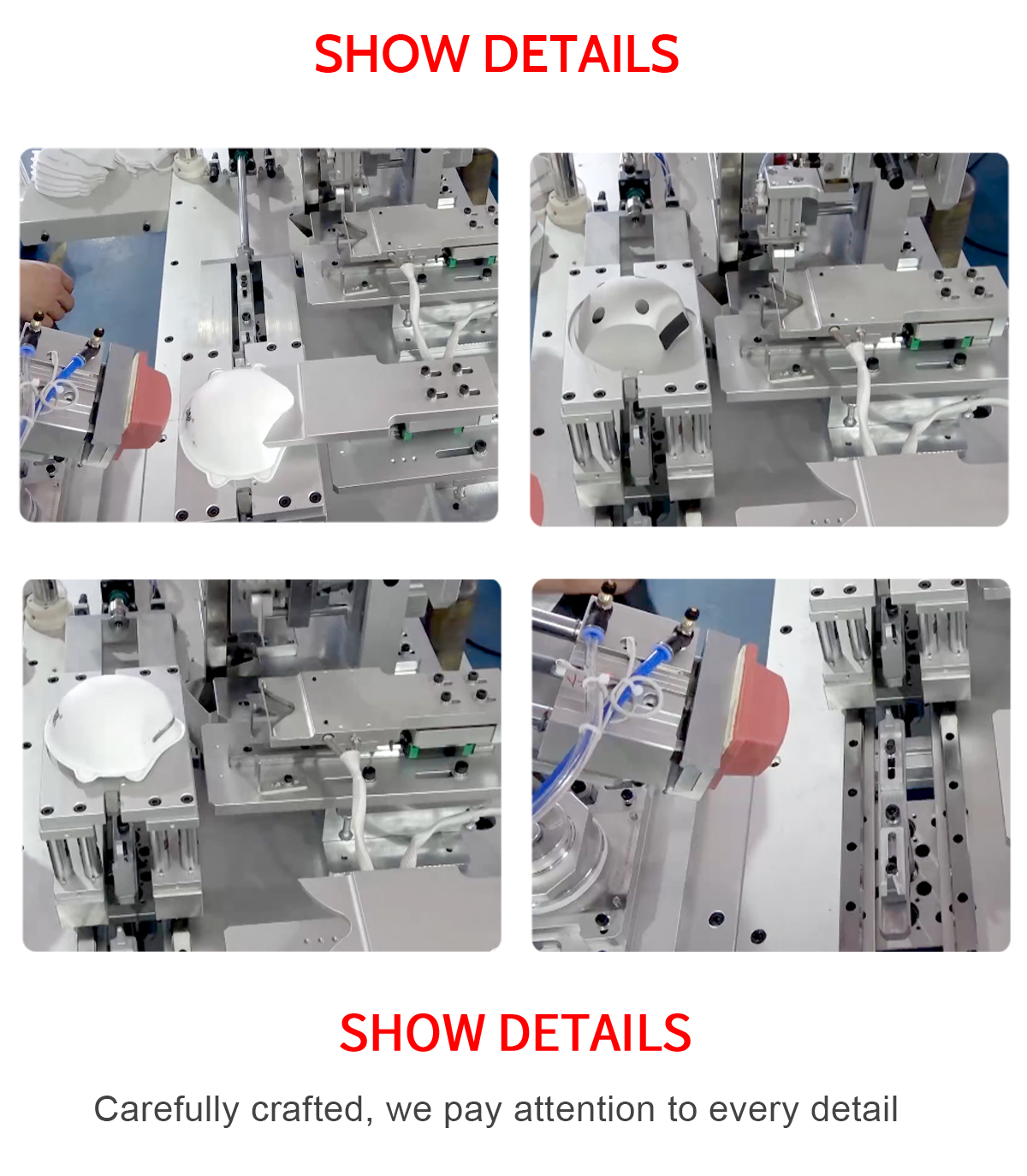 SHOW DETAILS

SHOW DETAILS

Carefully crafted, we pay attention to every detail