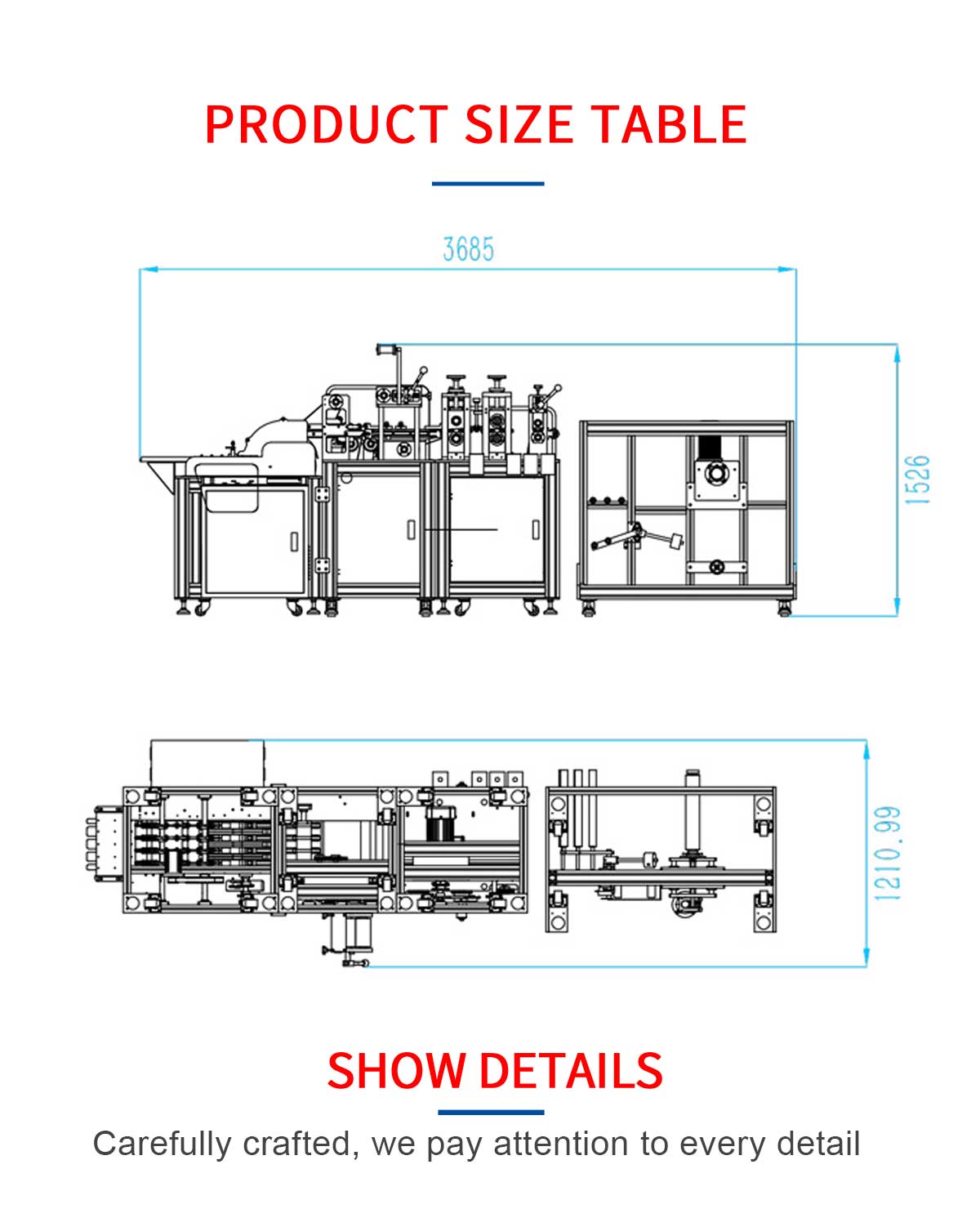 PRODUCT SIZE TABLE

3685

1526

1210.99

SHOW DETAILS

Carefully crafted, we pay attention to every detail