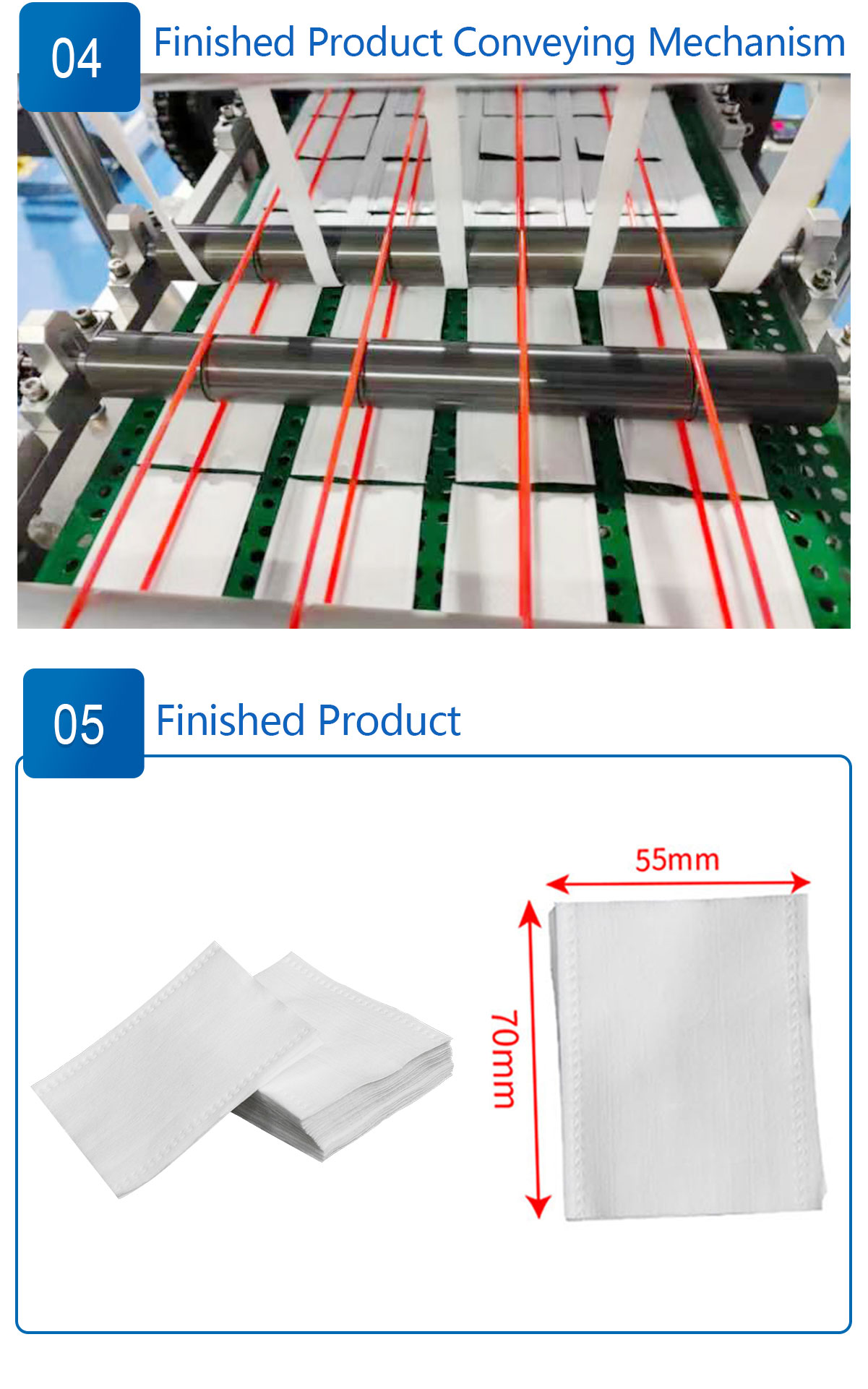 04 Finished Product Conveying Mechanism

05 Finished Product

55mm

70mm