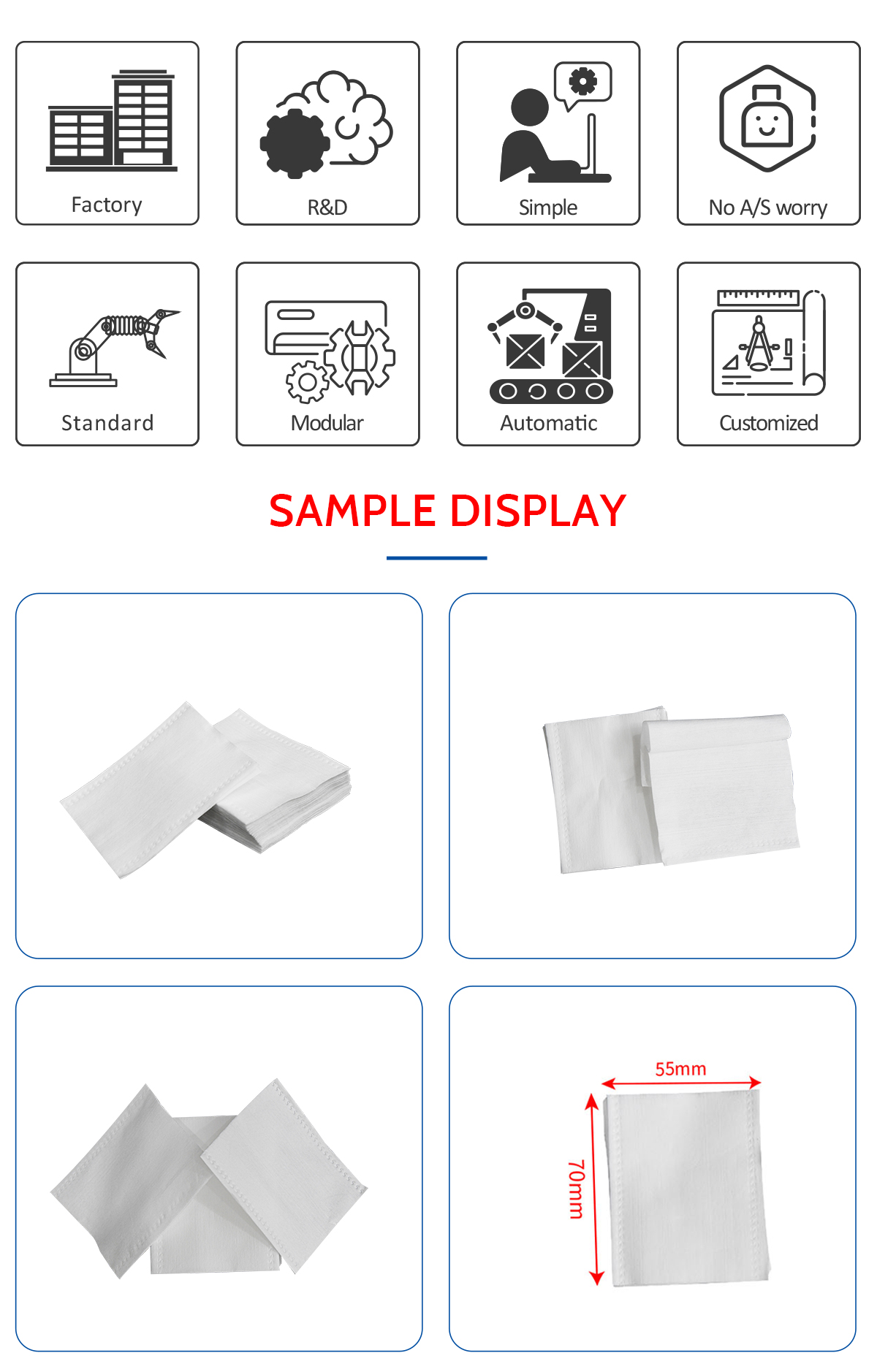 Factory

R&D

Simple

No A/S worry

Standard

Modular

Automatic

Customized

SAMPLE DISPLAY

55mm

70mm