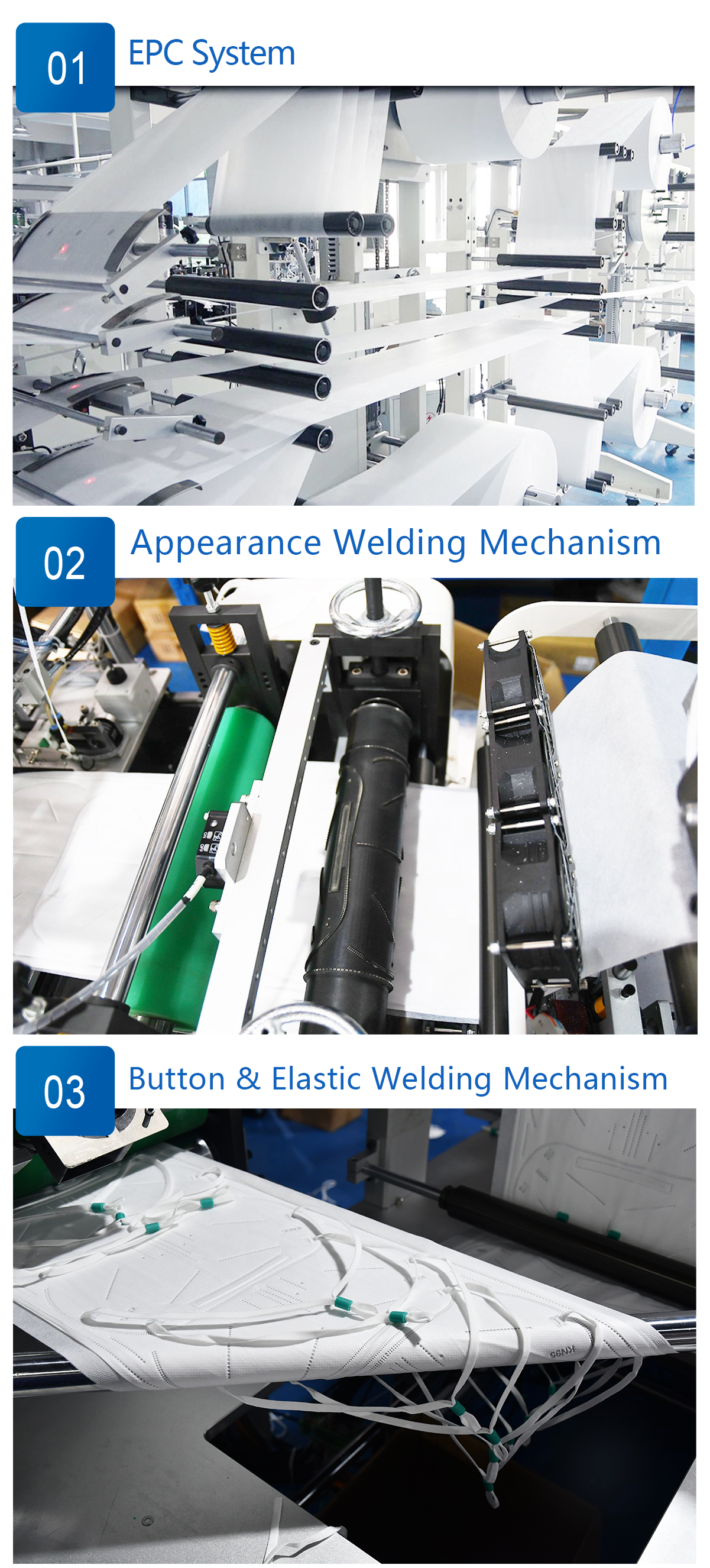 01 EPC System

02 Appearance Welding Mechanism

03 Button & Elastic Welding Mechanism

KN95